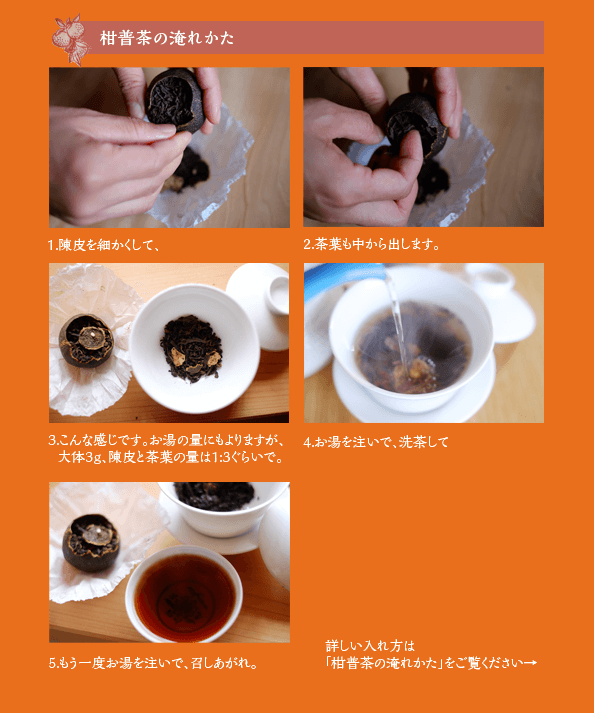 柑普茶の淹れかた

1.陳皮を細かくして、

2.茶葉も中から出します。

3.こんな感じです。お湯の量にもよりますが、大体3g、陳皮と茶葉の量は1:3ぐらいで。

4.お湯を注いで、洗茶して

5.もう一度お湯を注いで、召しあがれ。

詳しい入れ方は
「柑普茶の淹れかた」をご覧ください→