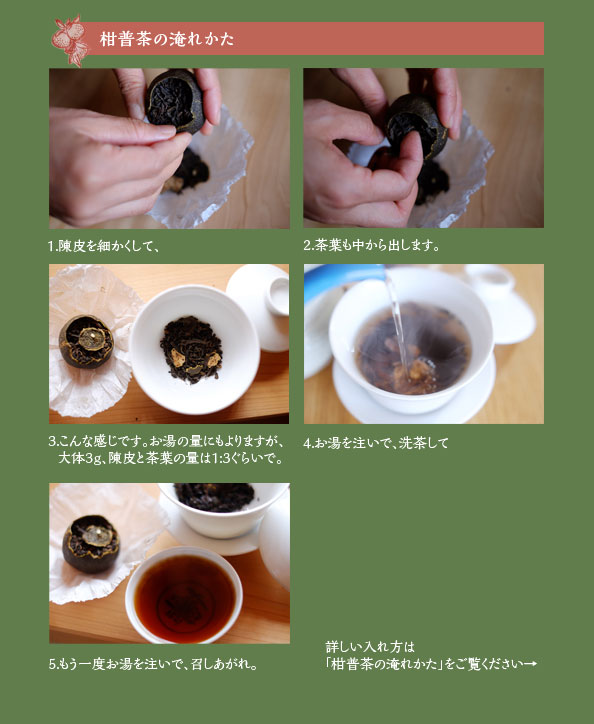 柑普茶の淹れかた

1.陳皮を細かくして、

2.茶葉も中から出します。

3.こんな感じです。お湯の量にもよりますが、大体3g、陳皮と茶葉の量は1:3ぐらいで。

4.お湯を注いで、洗茶して

5.もう一度お湯を注いで、召しあがれ。

詳しい入れ方は
「柑普茶の淹れかた」をご覧ください→